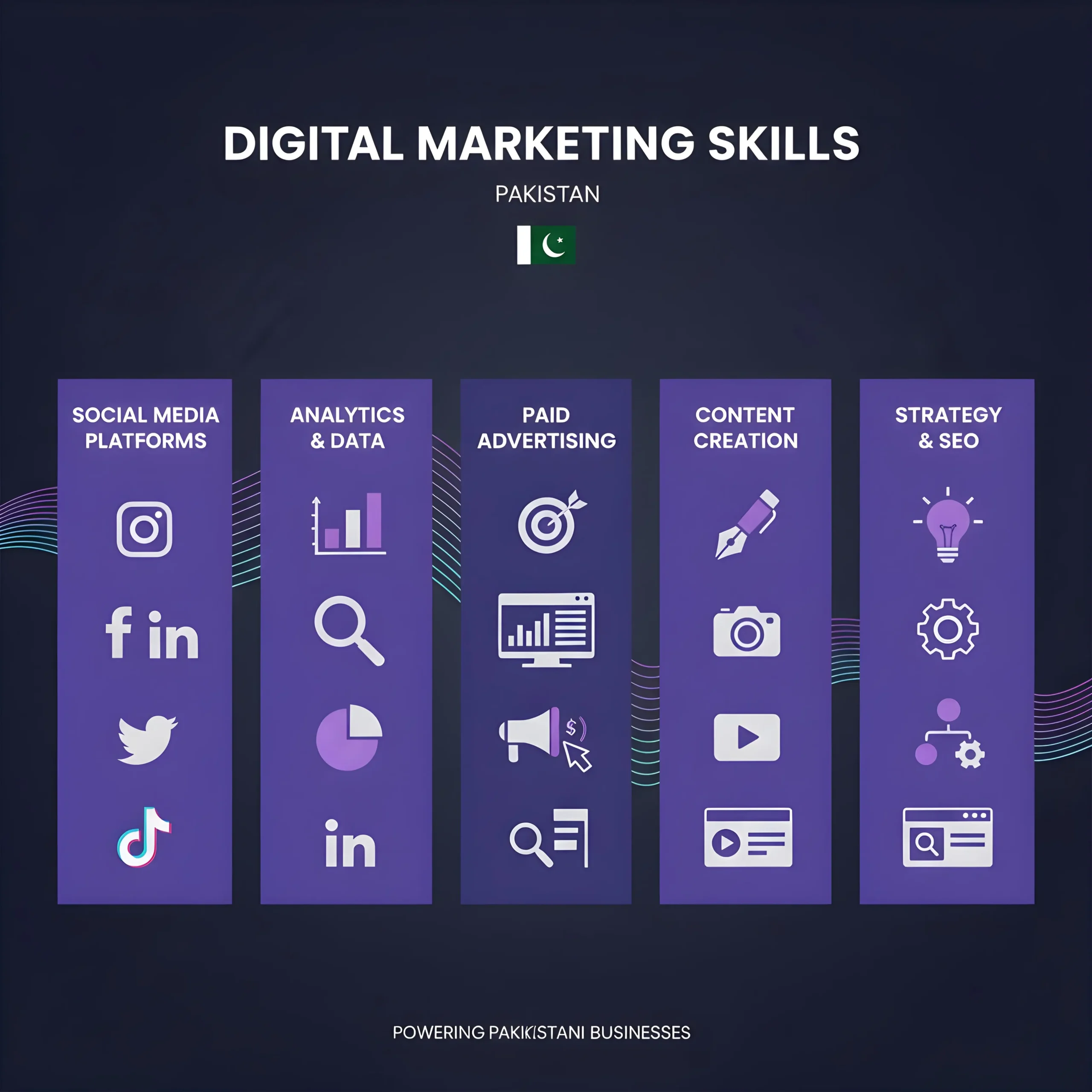 DIGITAL MARKETING SKILLS

PAKISTAN

SOCIAL MEDIA PLATFORMS

f in

ANALYTICS & DATA

in

PAID ADVERTISING

$

CONTENT CREATION

STRATEGY & SEO

POWERING PAKIKISTANI BUSINESSES